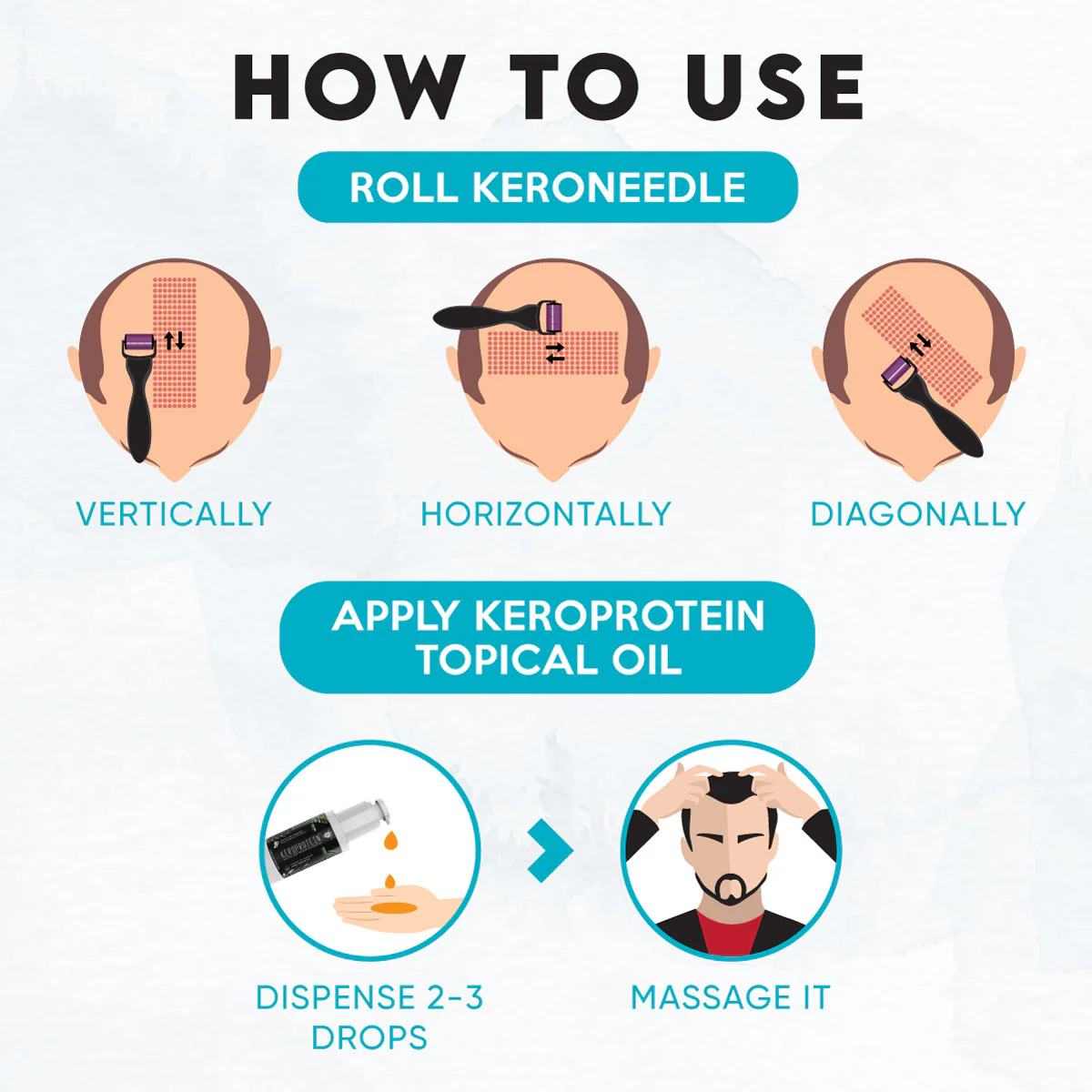 HOW TO USE

ROLL KERONEEDLE

VERTICALLY

HORIZONTALLY

DIAGONALLY

APPLY KEROPROTEIN TOPICAL OIL

KEROPROTEIN

DISPENSE 2-3 DROPS

MASSAGE IT